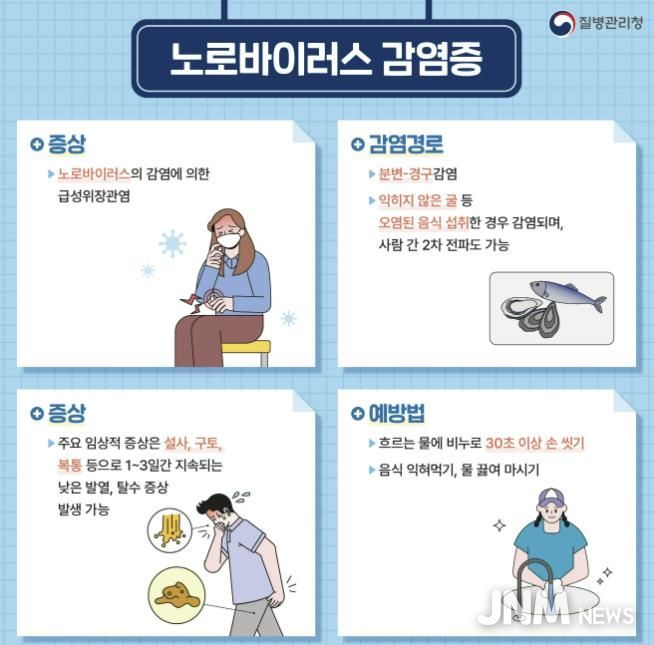 질병관리청

노로바이러스 감염증

증상

노로바이러스의 감염에 의한 급성위장관염

감염경로

분변-경구감염

익히지 않은 굴 등 오염된 음식 섭취한 경우 감염되며, 사람 간 2차 전파도 가능

증상

주요 임상적 증상은 설사, 구토, 복통 등으로 1~3일간 지속되는 낮은 발열, 탈수 증상 발생 가능

예방법

흐르는 물에 비누로 30초 이상 손 씻기

음식 익혀먹기, 물 끓여 마시기

JNM NEWS